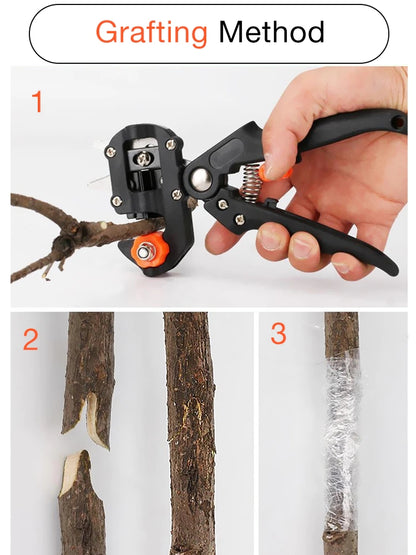 Grafting Method

1

2

3